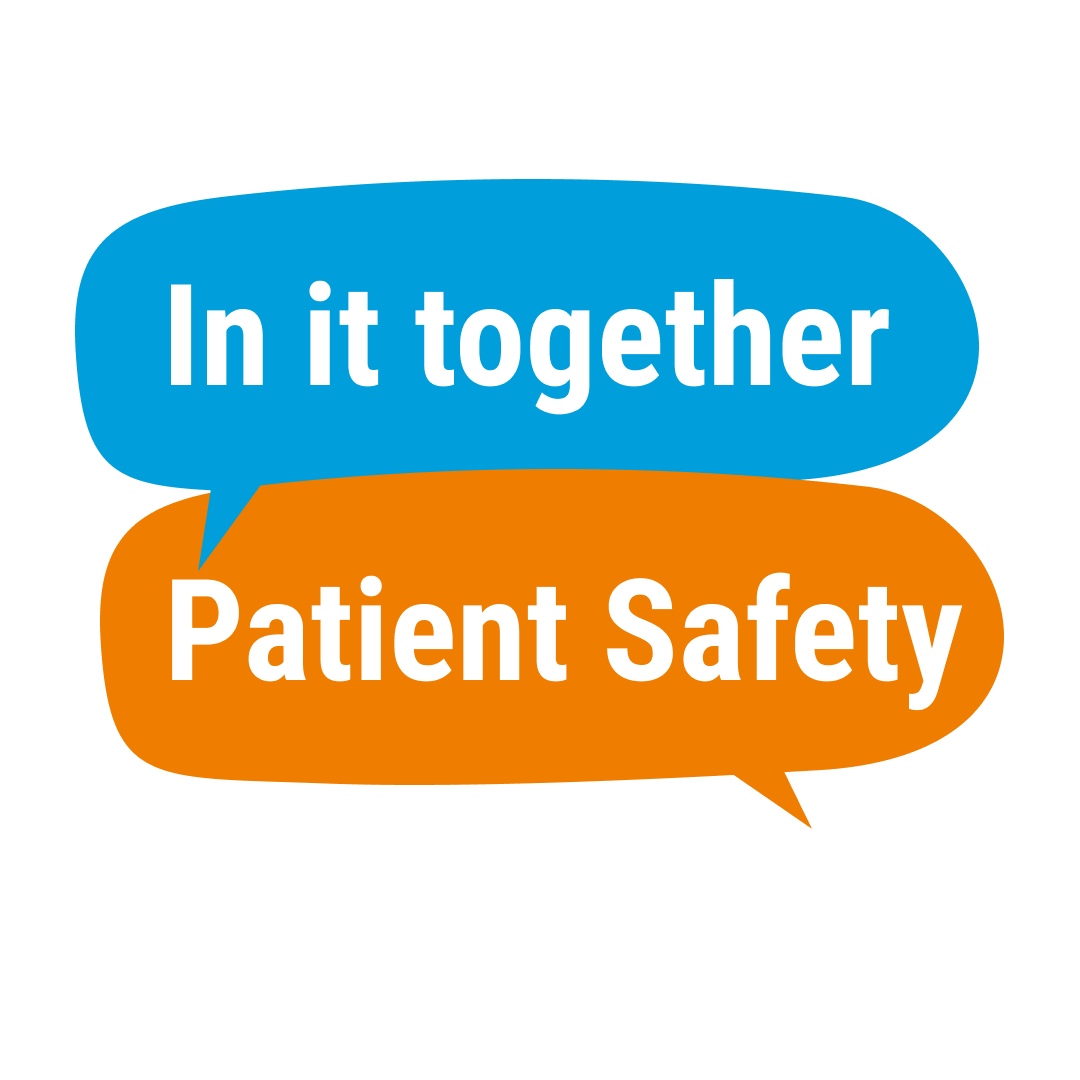 In it together

Patient Safety